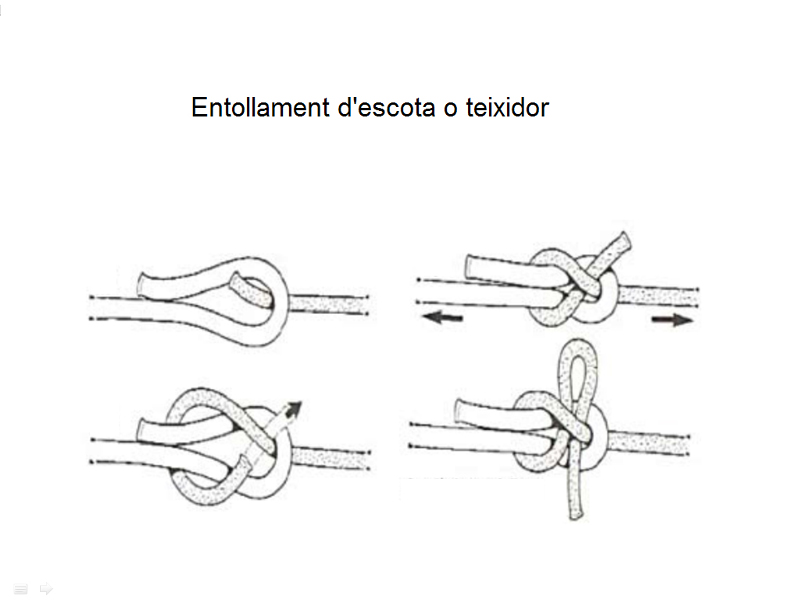 Entollament d'escota o teixidor